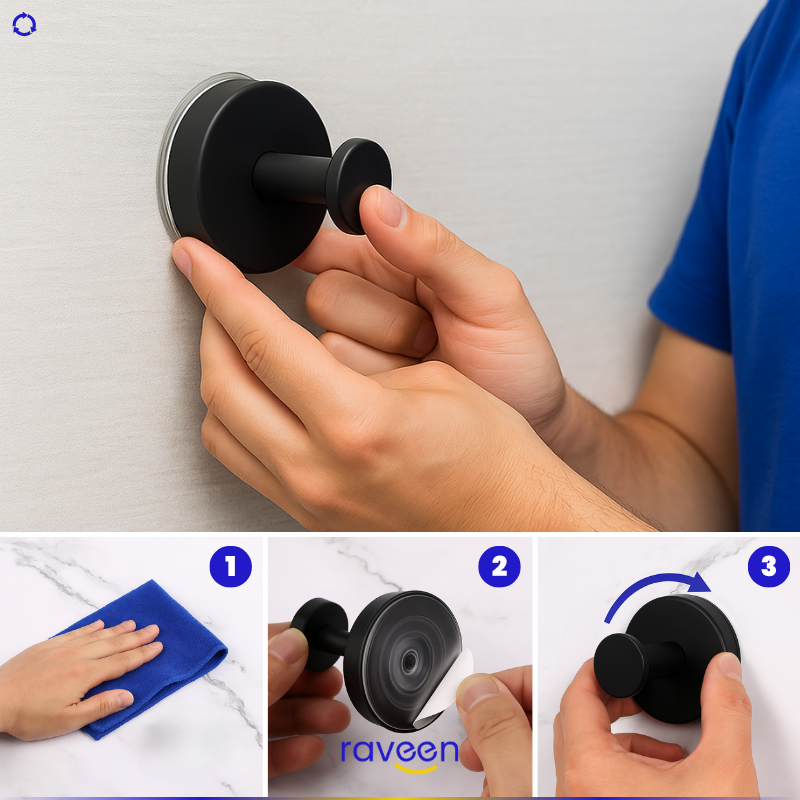 1

2

3

raveen